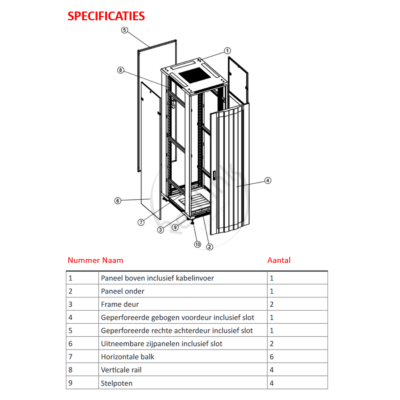 SPECIFICATIES

5
1
8
4
6
7
3
9
10
2

| Nummer | Naam | Aantal |
|---|---|---|
| 1 | Paneel boven inclusief kabelinvoer | 1 |
| 2 | Paneel onder | 1 |
| 3 | Frame deur | 2 |
| 4 | Geperforeerde gebogen voordeur inclusief slot | 1 |
| 5 | Geperforeerde rechte achterdeur inclusief slot | 1 |
| 6 | Uitneembare zijpanelen inclusief slot | 2 |
| 7 | Horizontale balk | 6 |
| 8 | Verticale rail | 4 |
| 9 | Stelpoten | 4 |